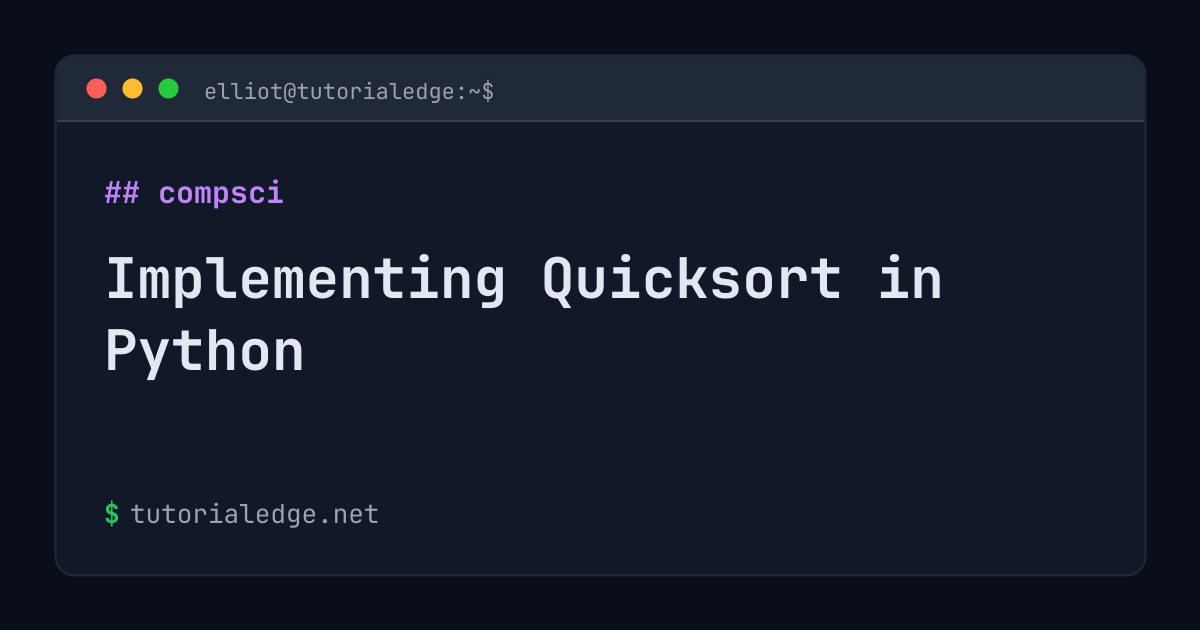 elliot@tutorialedge:~$

## compsci

Implementing Quicksort in Python

$ tutorialedge.net