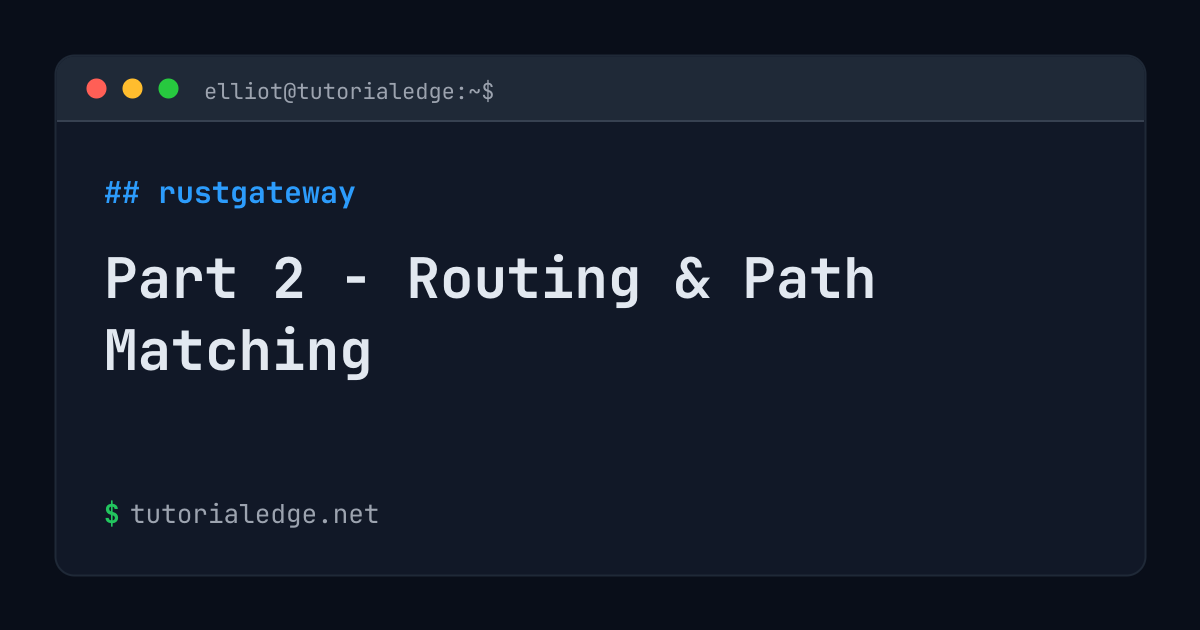 elliot@tutorialedge:~$

## rustgateway

Part 2 - Routing & Path Matching

$ tutorialedge.net