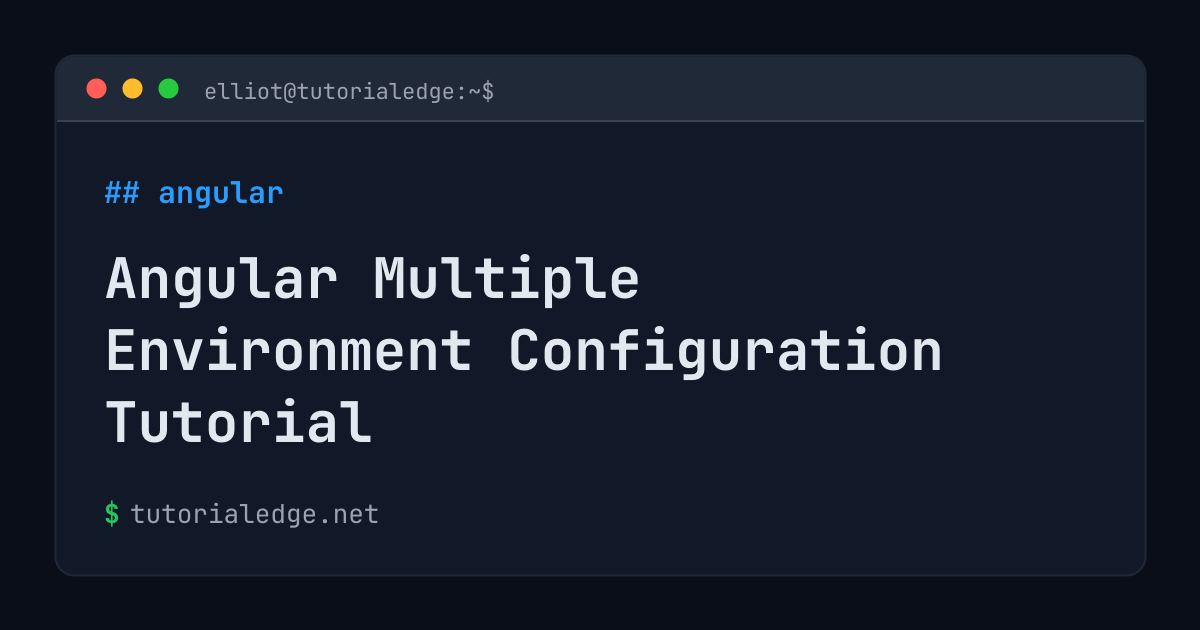 elliot@tutorialedge:~$

## angular

Angular Multiple Environment Configuration Tutorial

$ tutorialedge.net